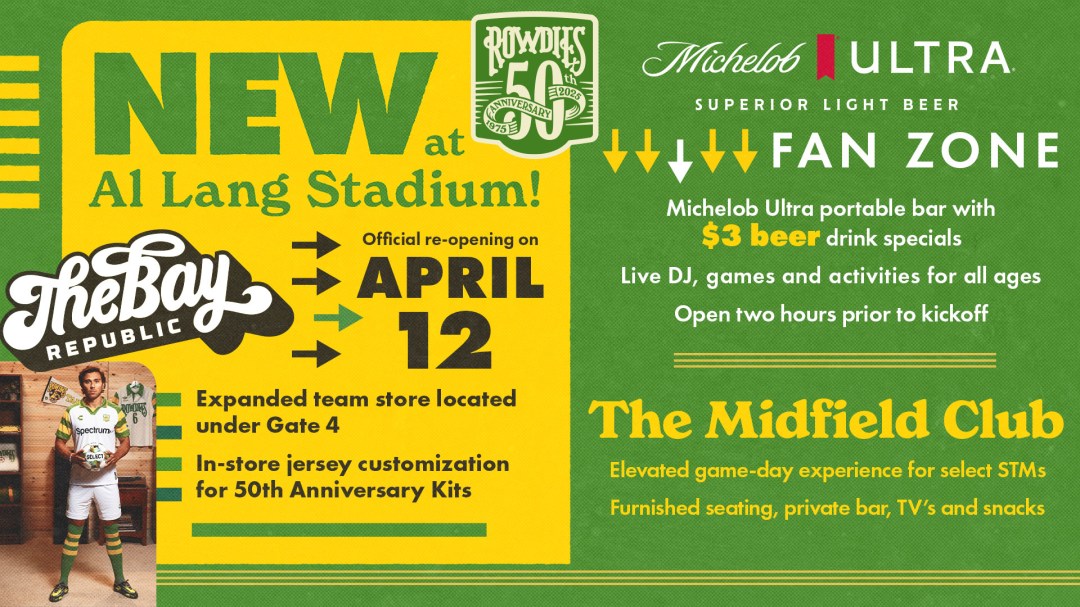 NEW at Al Lang Stadium!

ROWDIES 50th ANNIVERSARY 1975 2025

The Bay REPUBLIC

Official re-opening on APRIL 12

Expanded team store located under Gate 4

In-store jersey customization for 50th Anniversary Kits

Spectrum

SELECT

Michelob ULTRA

SUPERIOR LIGHT BEER

FAN ZONE

Michelob Ultra portable bar with $3 beer drink specials

Live DJ, games and activities for all ages

Open two hours prior to kickoff

The Midfield Club

Elevated game-day experience for select STMs

Furnished seating, private bar, TV's and snacks